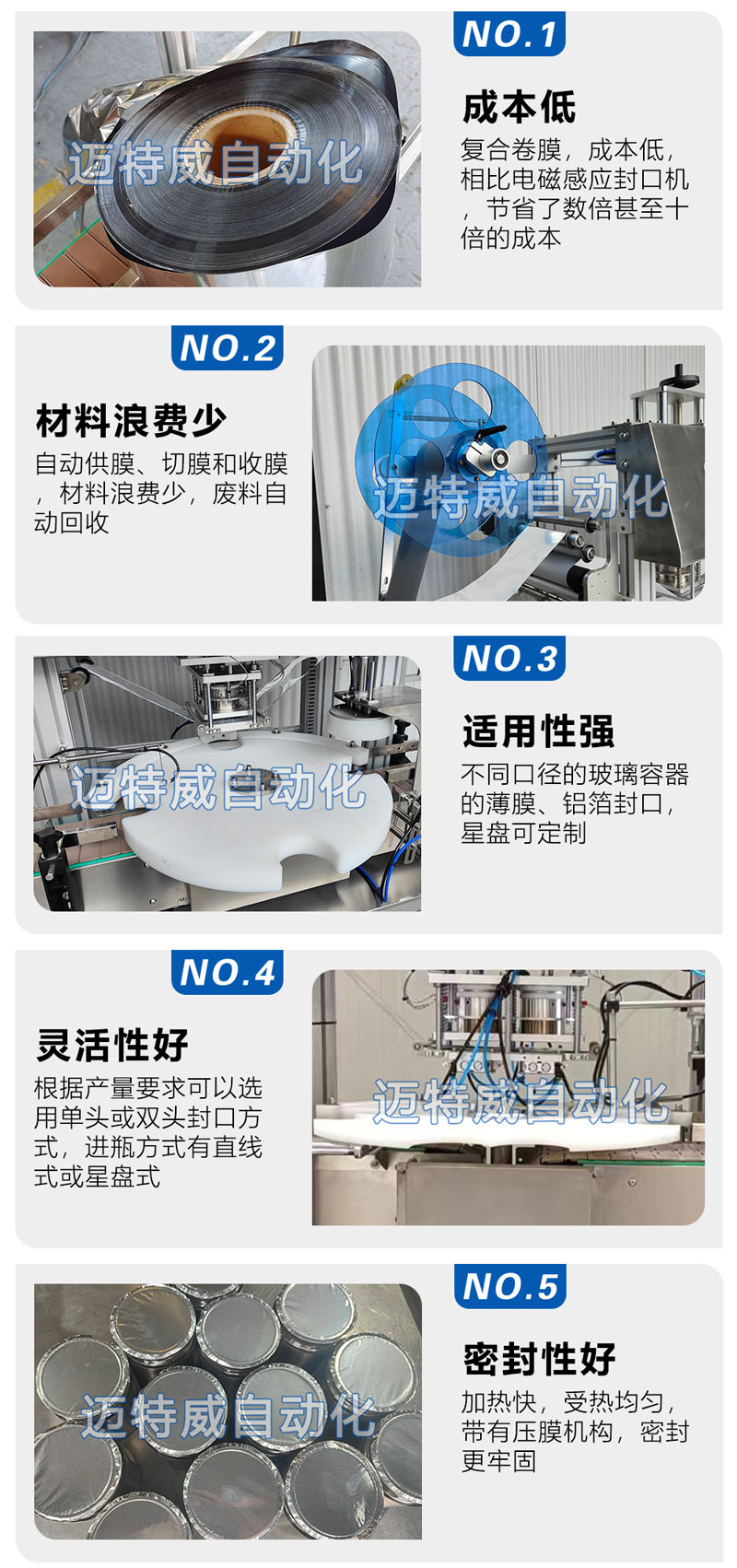 迈特威自动化

NO.1

成本低

复合卷膜，成本低，相比电磁感应封口机，节省了数倍甚至十倍的成本

NO.2

材料浪费少

自动供膜、切膜和收膜，材料浪费少，废料自动回收

迈特威自动化

迈特威自动化

NO.3

适用性强

不同口径的玻璃容器的薄膜、铝箔封口，星盘可定制

NO.4

灵活性好

根据产量要求可以选用单头或双头封口方式，进瓶方式有直线式或星盘式

迈特威自动化

迈特威自动化

NO.5

密封性好

加热快，受热均匀，带有压膜机构，密封更牢固