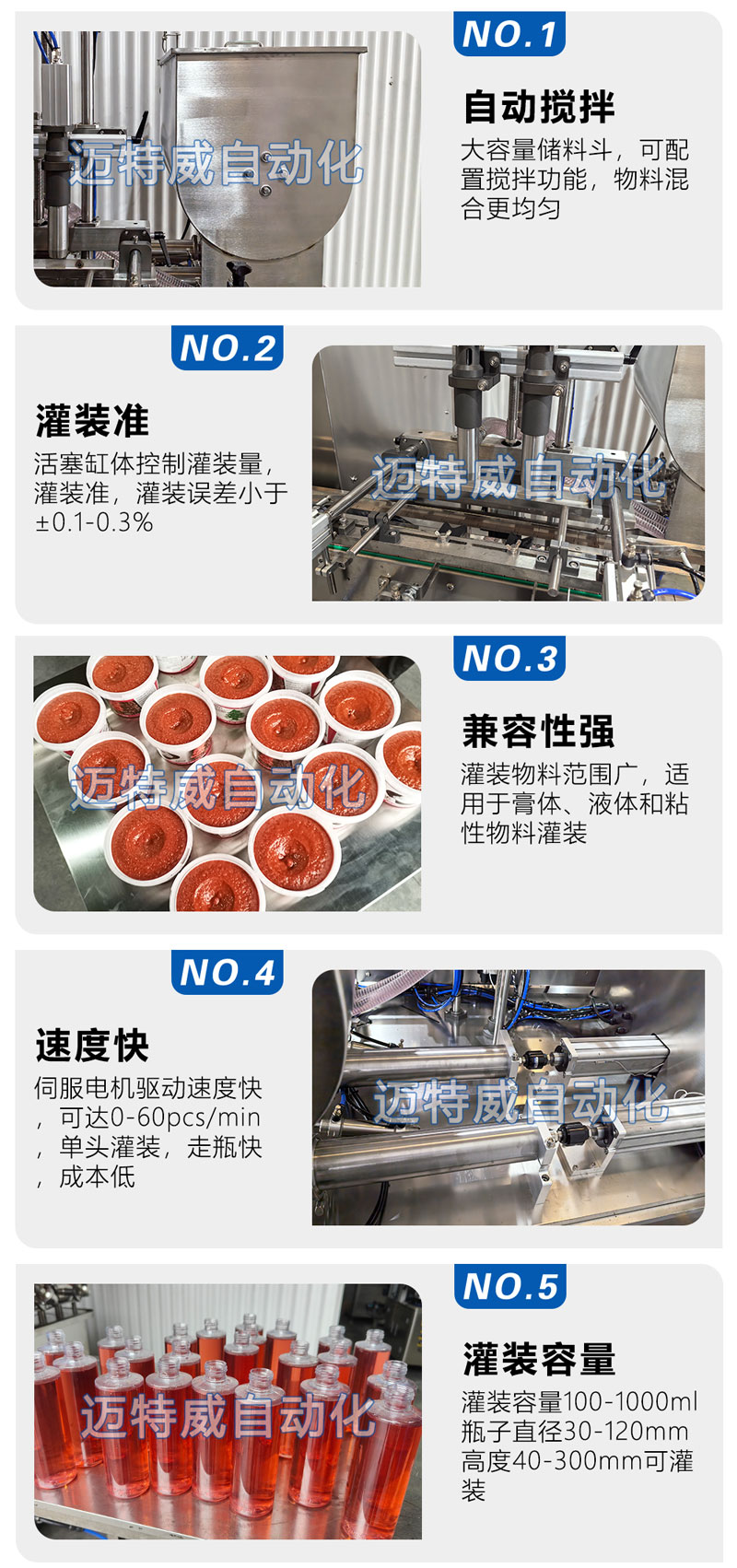 迈特威自动化

NO.1

自动搅拌

大容量储料斗，可配置搅拌功能，物料混合更均匀

NO.2

灌装准

活塞缸体控制灌装量，灌装准，灌装误差小于±0.1-0.3%

迈特威自动化

迈特威自动化

NO.3

兼容性强

灌装物料范围广，适用于膏体、液体和粘性物料灌装

NO.4

速度快

伺服电机驱动速度快，可达0-60pcs/min，单头灌装，走瓶快，成本低

迈特威自动化

迈特威自动化

NO.5

灌装容量

灌装容量100-1000ml 瓶子直径30-120mm 高度40-300mm可灌装