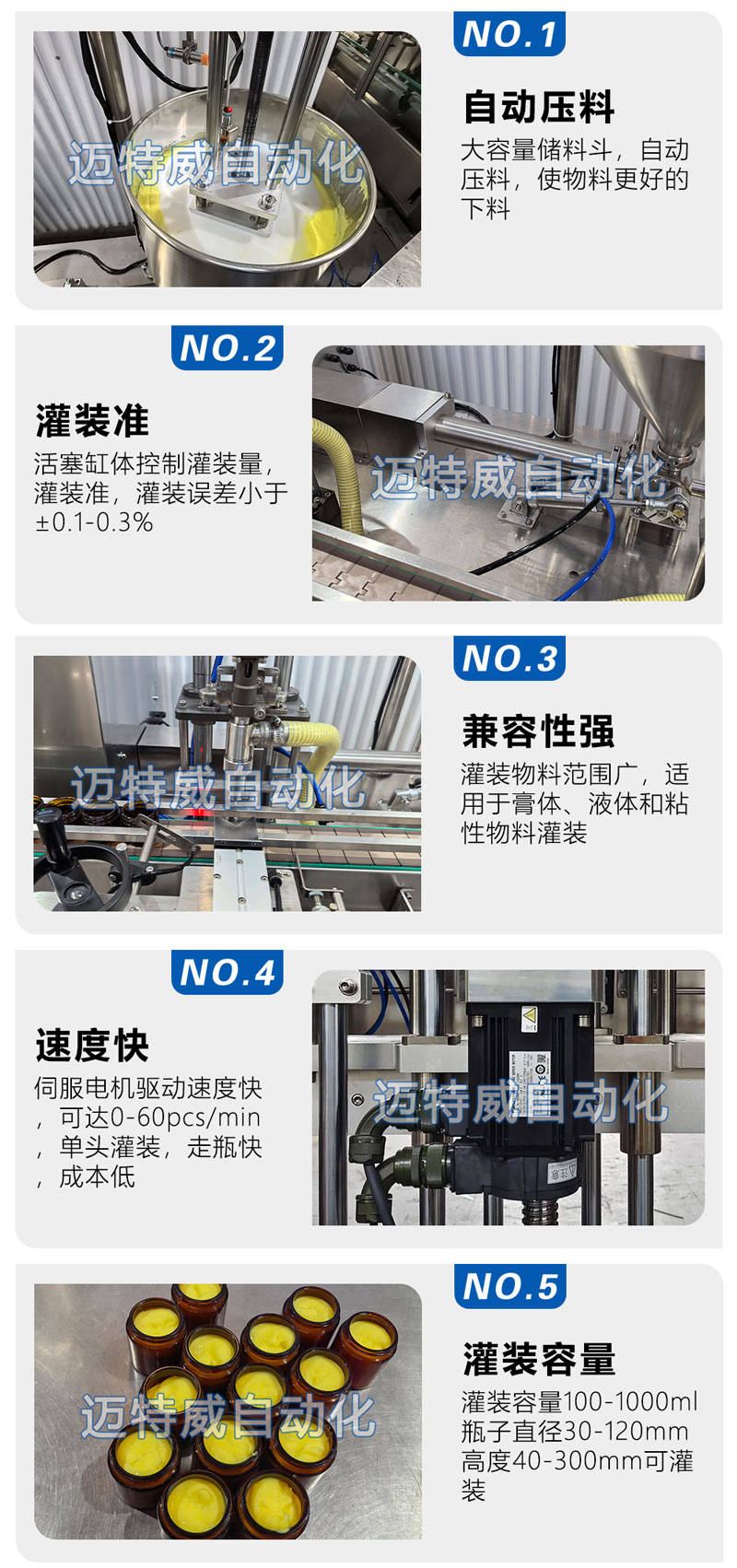 迈特威自动化

NO.1

自动压料

大容量储料斗，自动压料，使物料更好的下料

NO.2

灌装准

活塞缸体控制灌装量，灌装准，灌装误差小于±0.1-0.3%

迈特威自动化

迈特威自动化

NO.3

兼容性强

灌装物料范围广，适用于膏体、液体和粘性物料灌装

NO.4

速度快

伺服电机驱动速度快，可达0-60pcs/min，单头灌装，走瓶快，成本低

迈特威自动化

迈特威自动化

NO.5

灌装容量

灌装容量100-1000ml 瓶子直径30-120mm 高度40-300mm可灌装