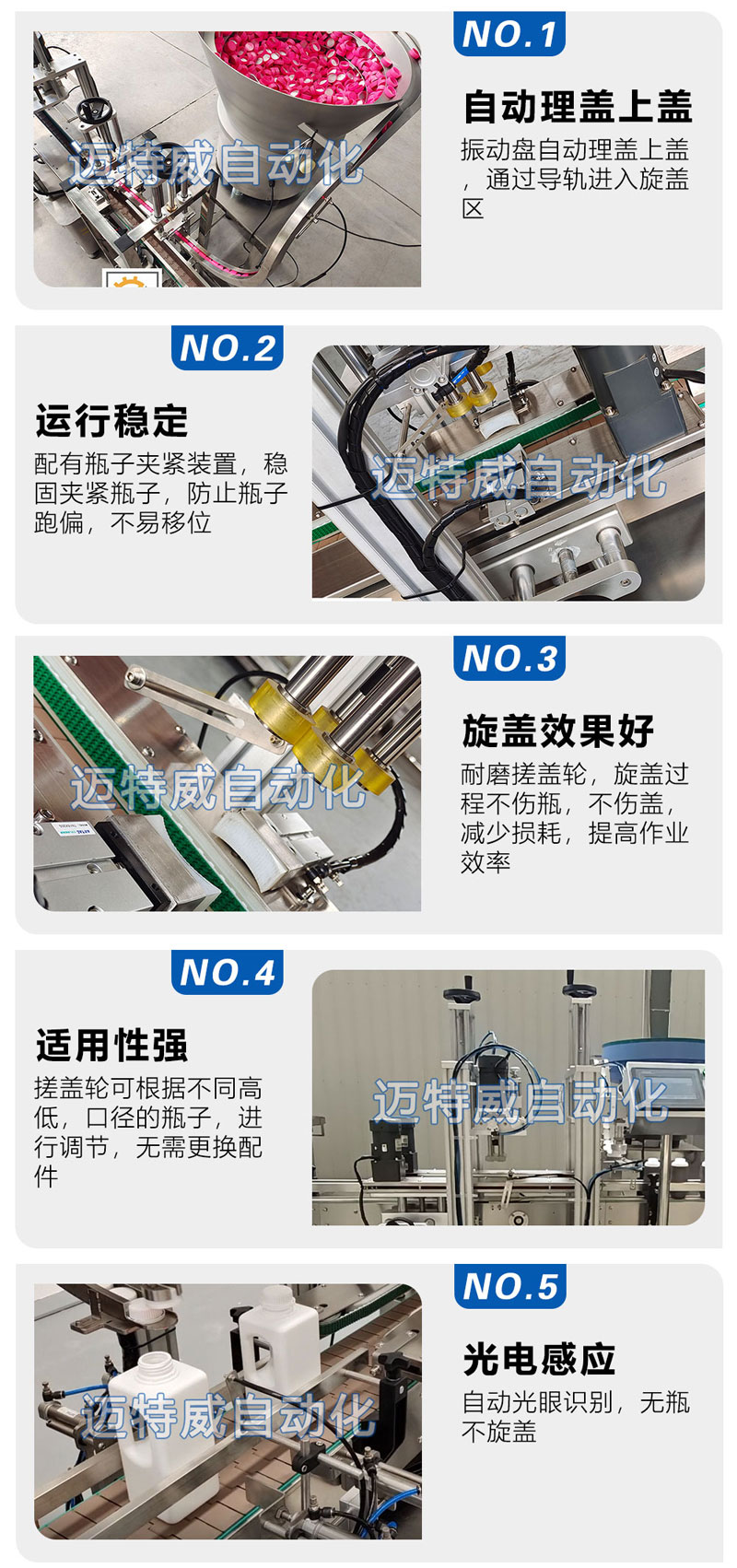 迈特威自动化

NO.1

自动理盖上盖

振动盘自动理盖上盖，通过导轨进入旋盖区

NO.2

运行稳定

配有瓶子夹紧装置，稳固夹紧瓶子，防止瓶子跑偏，不易移位

迈特威自动化

迈特威自动化

NO.3

旋盖效果好

耐磨搓盖轮，旋盖过程不伤瓶，不伤盖，减少损耗，提高作业效率

NO.4

适用性强

搓盖轮可根据不同高低，口径的瓶子，进行调节，无需更换配件

迈特威自动化

迈特威自动化

NO.5

光电感应

自动光眼识别，无瓶不旋盖