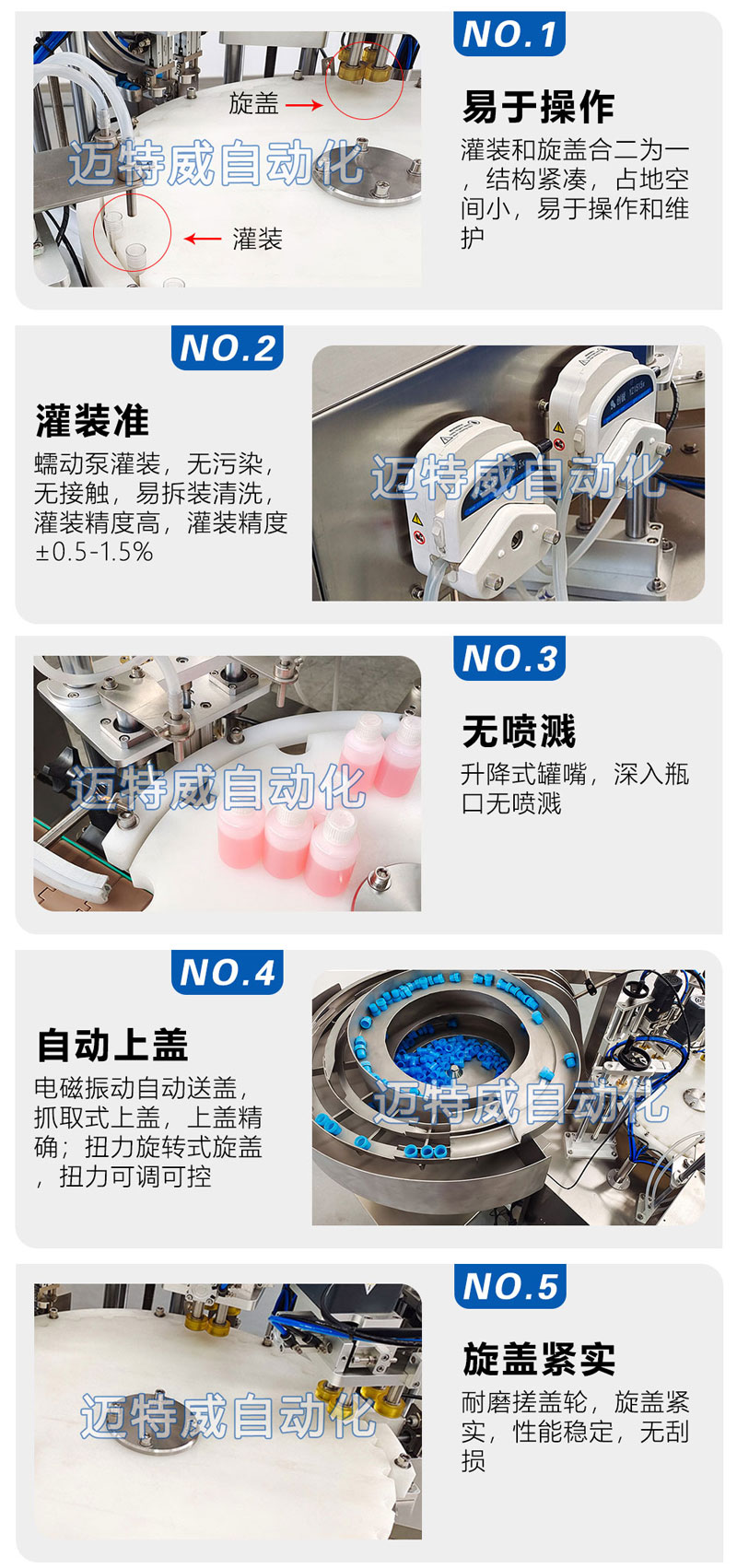 旋盖

迈特威自动化

灌装

NO.1

易于操作

灌装和旋盖合二为一，结构紧凑，占地空间小，易于操作和维护

NO.2

灌装准

蠕动泵灌装，无污染，无接触，易拆装清洗，灌装精度高，灌装精度±0.5-1.5%

迈特威自动化

迈特威自动化

NO.3

无喷溅

升降式罐嘴，深入瓶口无喷溅

NO.4

自动上盖

电磁振动自动送盖，抓取式上盖，上盖精确；扭力旋转式旋盖，扭力可调可控

迈特威自动化

迈特威自动化

NO.5

旋盖紧实

耐磨搓盖轮，旋盖紧实，性能稳定，无刮损